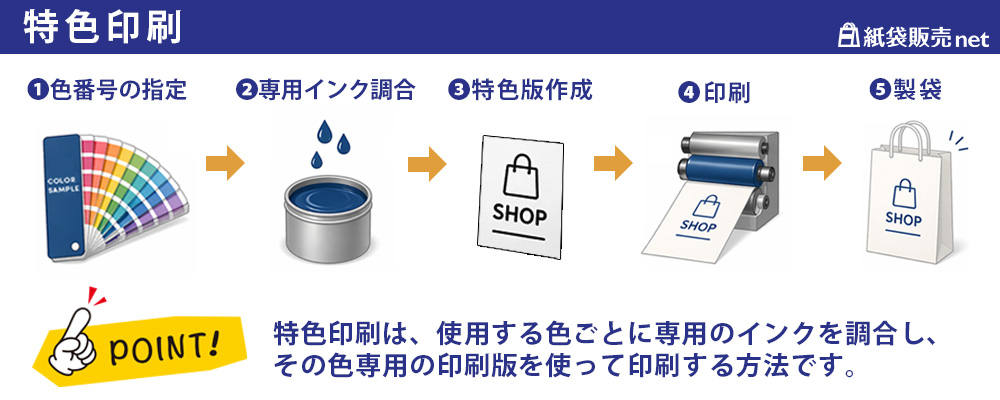 特色印刷

紙袋販売net

❶色番号の指定

COLOR SAMPLE

❷専用インク調合

❸特色版作成

SHOP

❹印刷

SHOP

❺製袋

SHOP

POINT!

特色印刷は、使用する色ごとに専用のインクを調合し、その色専用の印刷版を使って印刷する方法です。